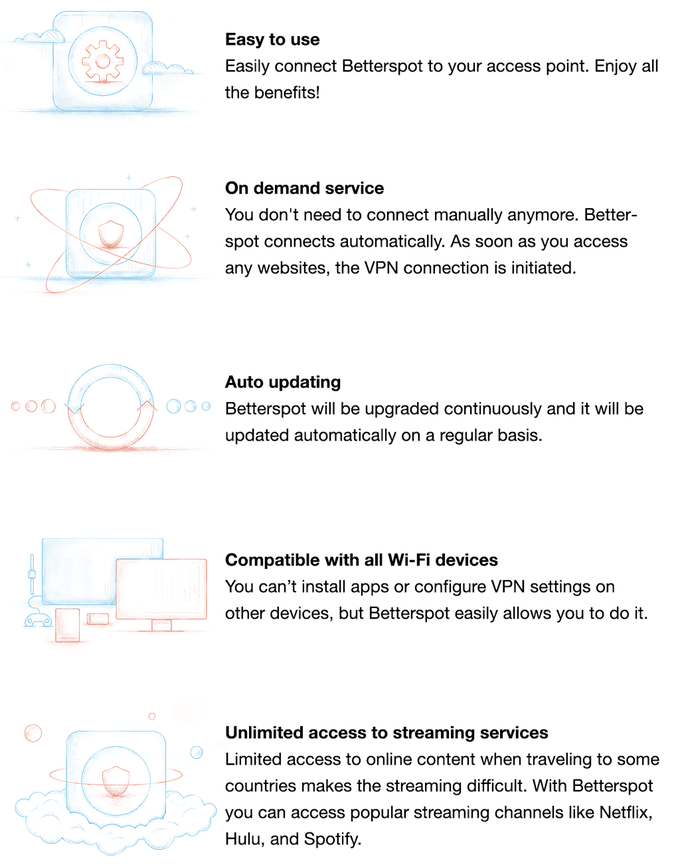 **Easy to use**
Easily connect Betterspot to your access point. Enjoy all the benefits!

**On demand service**
You don't need to connect manually anymore. Betterspot connects automatically. As soon as you access any websites, the VPN connection is initiated.

**Auto updating**
Betterspot will be upgraded continuously and it will be updated automatically on a regular basis.

**Compatible with all Wi-Fi devices**
You can't install apps or configure VPN settings on other devices, but Betterspot easily allows you to do it.

**Unlimited access to streaming services**
Limited access to online content when traveling to some countries makes the streaming difficult. With Betterspot you can access popular streaming channels like Netflix, Hulu, and Spotify.