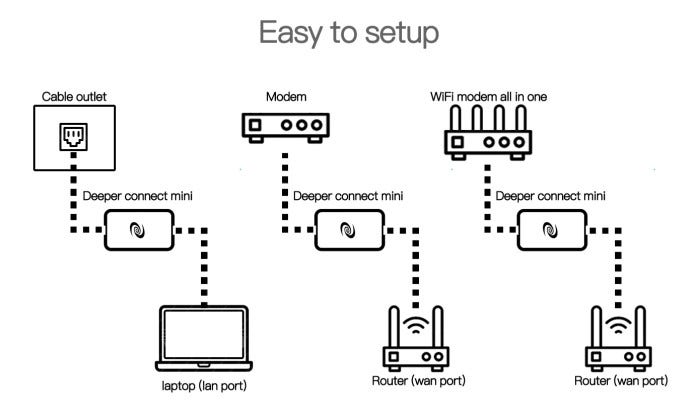 Easy to setup

Cable outlet

Deeper connect mini

laptop (lan port)

Modem

Deeper connect mini

Router (wan port)

WiFi modem all in one

Deeper connect mini

Router (wan port)