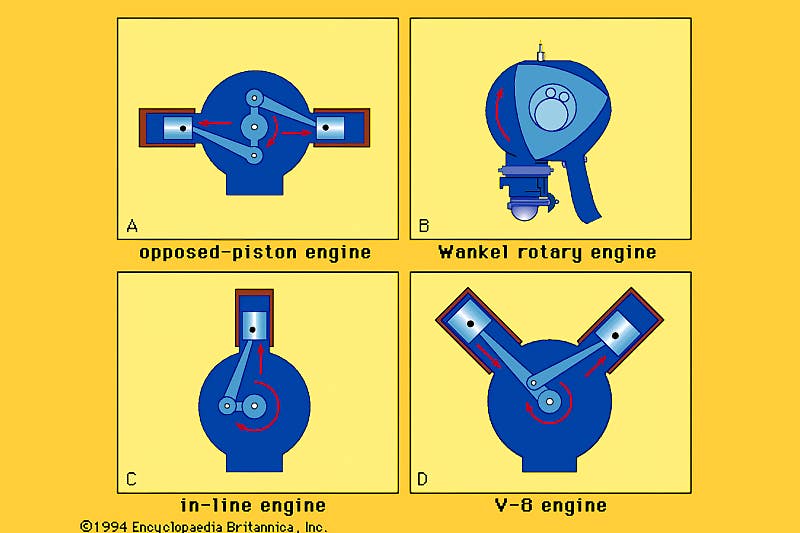 A

opposed-piston engine

B

Wankel rotary engine

C

in-line engine

D

V-8 engine

©1994 Encyclopaedia Britannica, Inc.